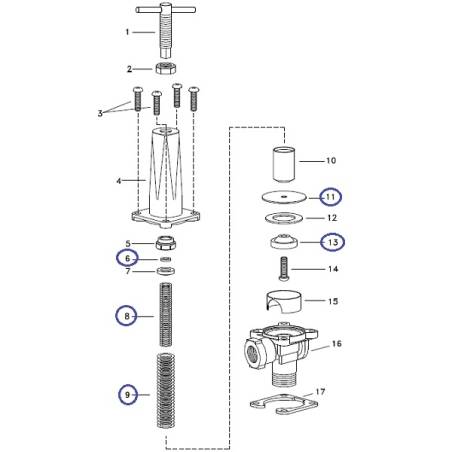 1
2
3
4
5
6
7
8
9
10
11
12
13
14
15
16
17