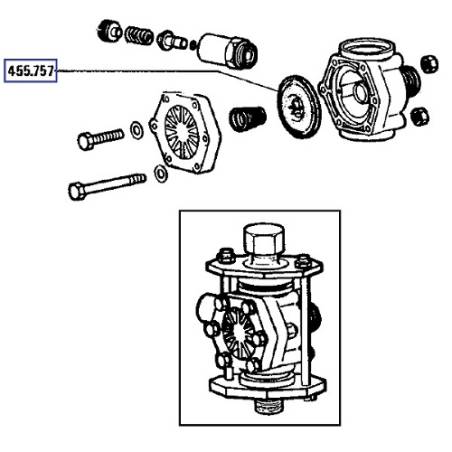 455.757