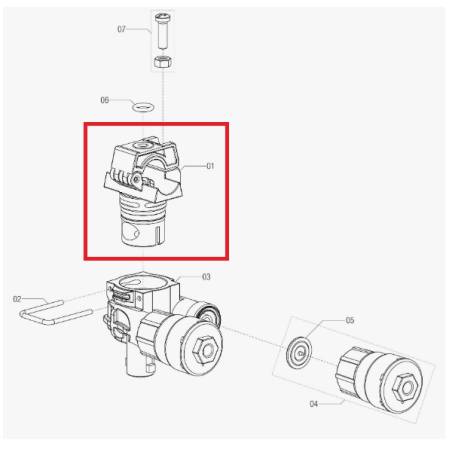 07

06

01

03

02

05

04