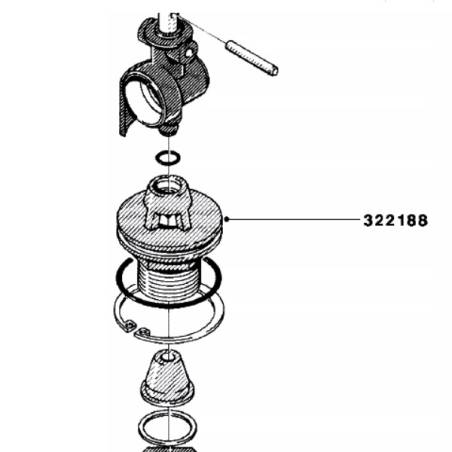 322188