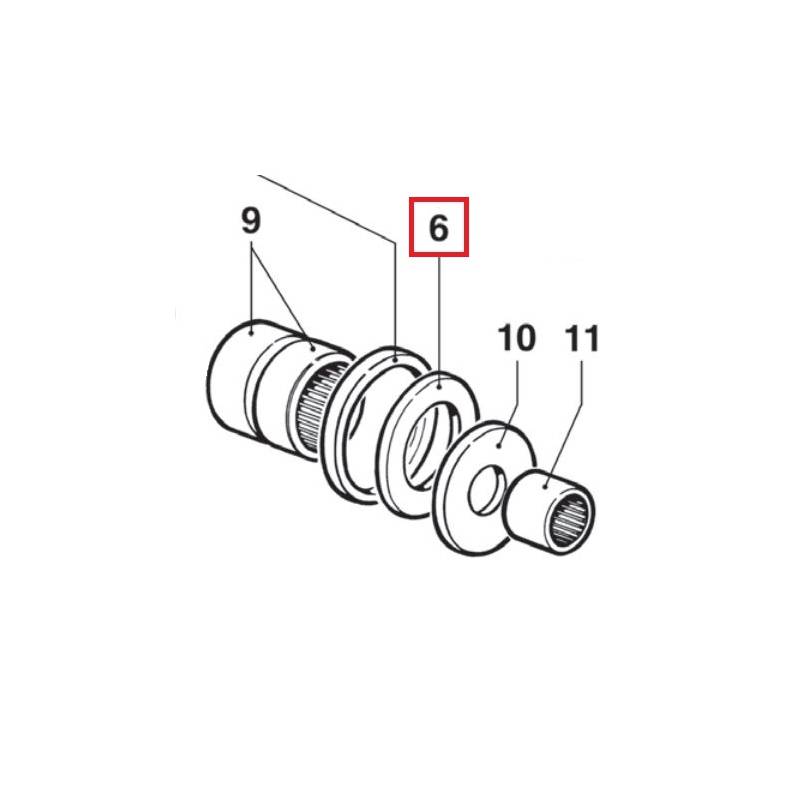 9
6
10
11