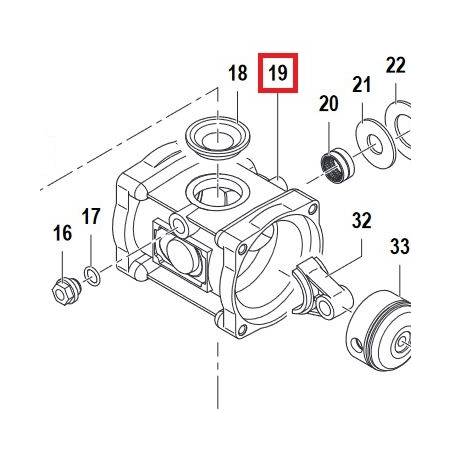 18
19
22
21
20
17
16
32
33