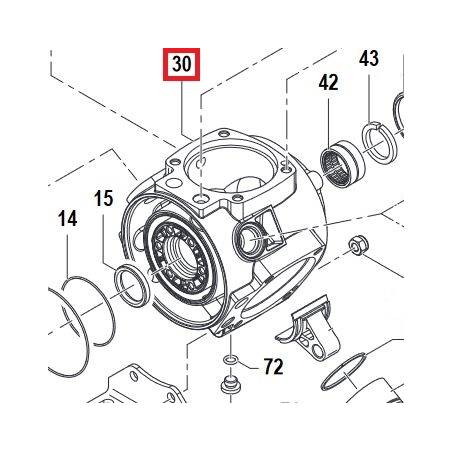 30
43
42
15
14
72