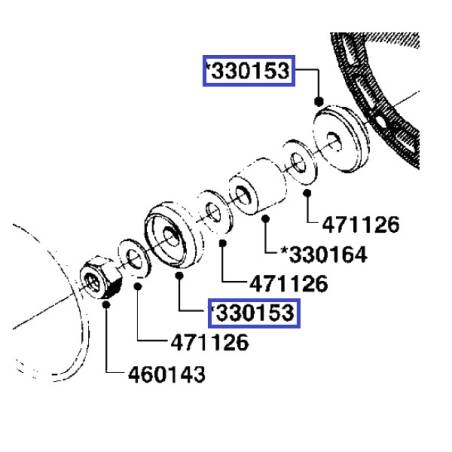 *330153

471126

*330164

471126

*330153

471126

460143