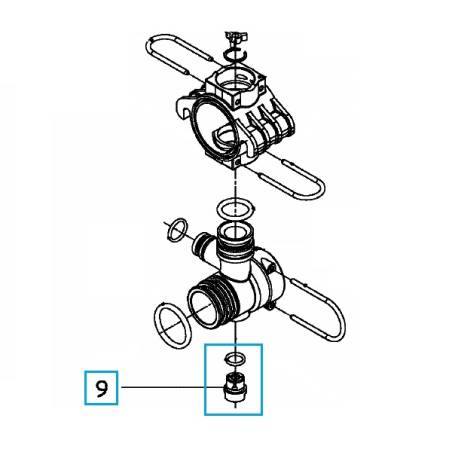 9