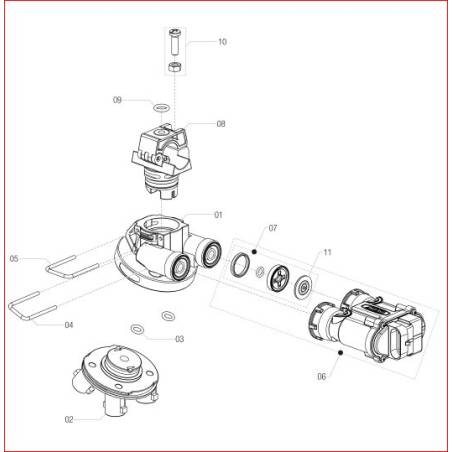 10
09
08
01
07
11
05
04
03
06
02