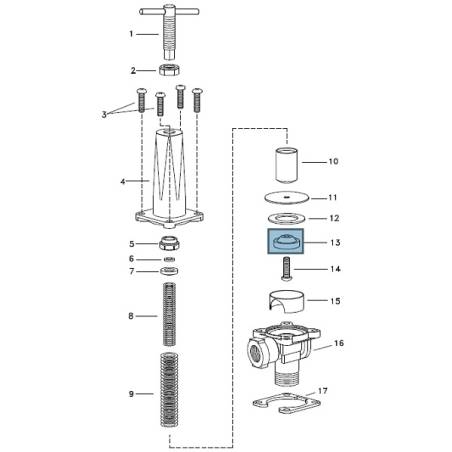 1
2
3
4
5
6
7
8
9
10
11
12
13
14
15
16
17