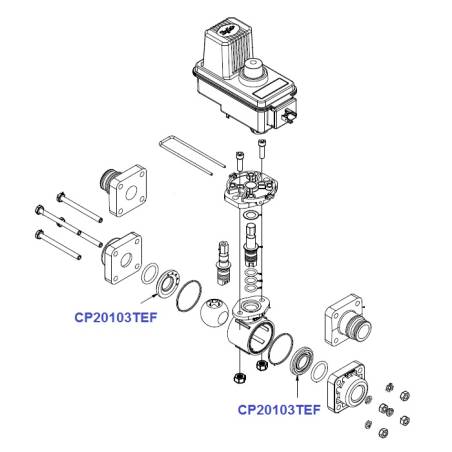 CP20103TEF

CP20103TEF