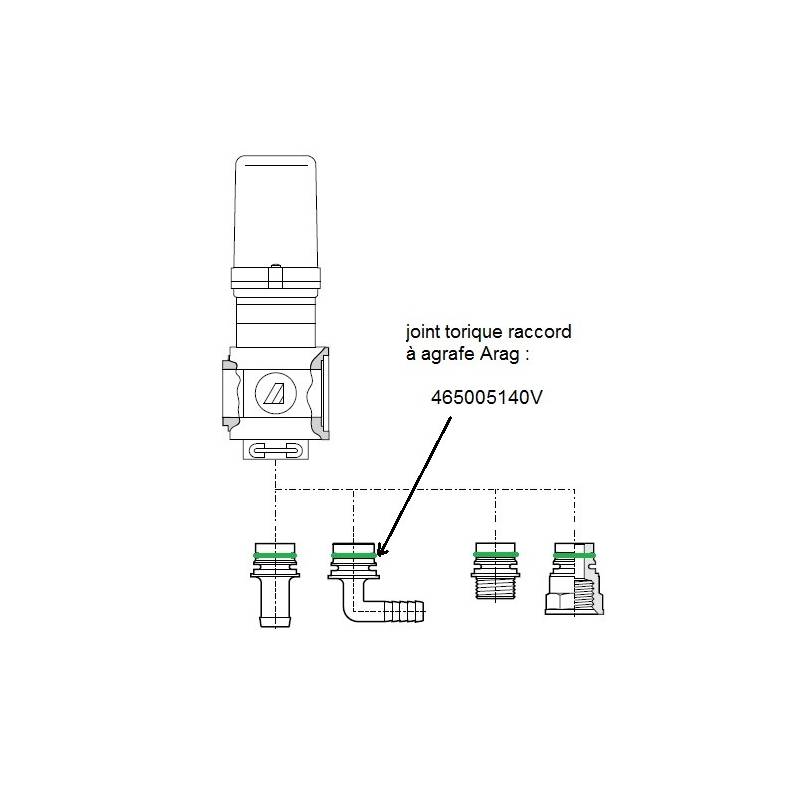 joint torique raccord à agrafe Arag :

465005140V