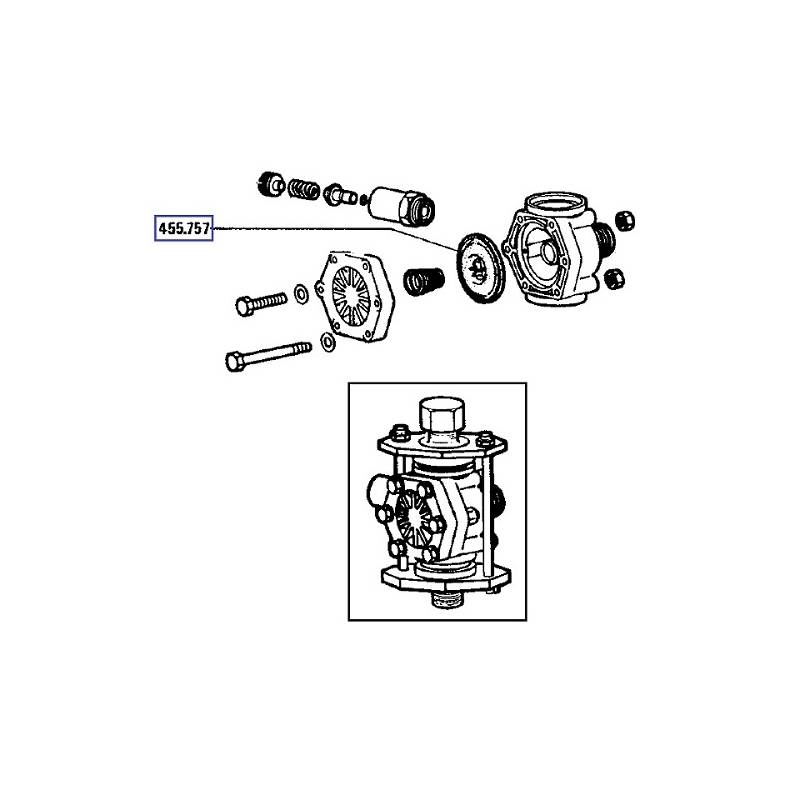 455.757