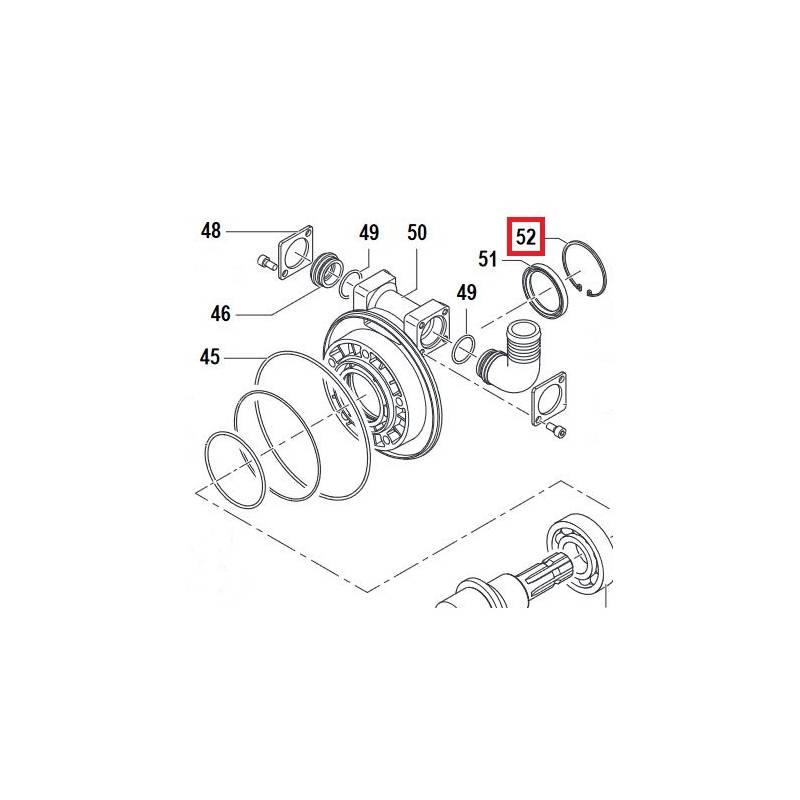 48
49
50
52
51
49
46
45