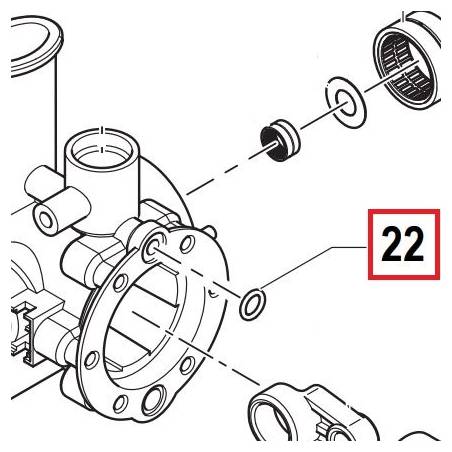 22