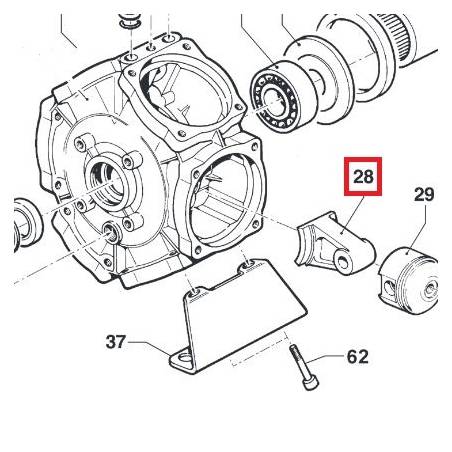 28

29

37

62