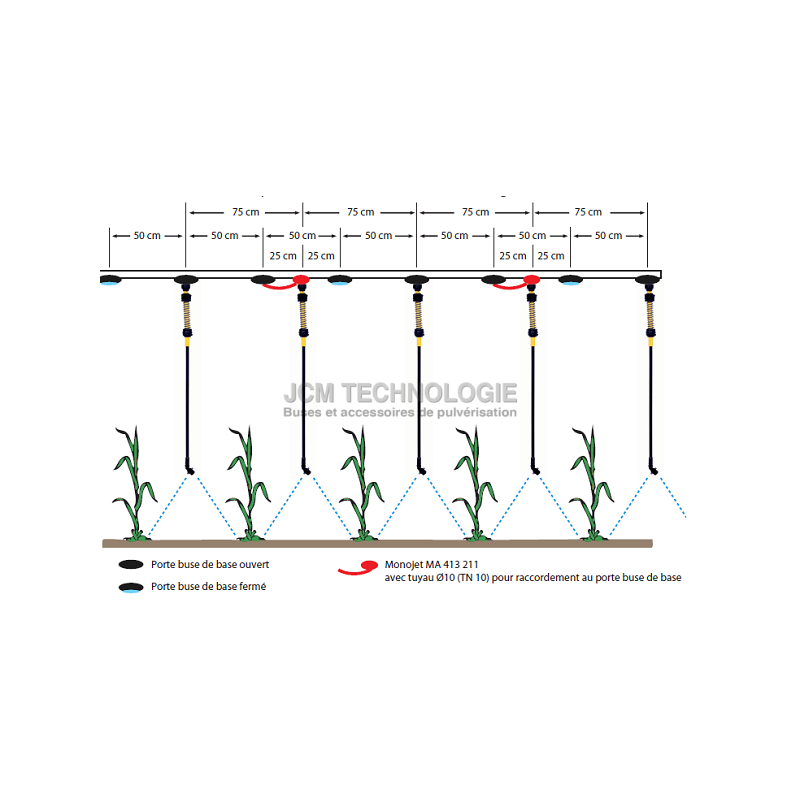 75 cm
75 cm
75 cm
75 cm
50 cm
50 cm
50 cm
50 cm
50 cm
50 cm
50 cm
25 cm
25 cm
25 cm
25 cm

JCM TECHNOLOGIE
Buses et accessoires de pulvérisation

Porte buse de base ouvert
Porte buse de base fermé

Monojet MA 413 211
avec tuyau Ø10 (TN 10) pour raccordement au porte buse de base